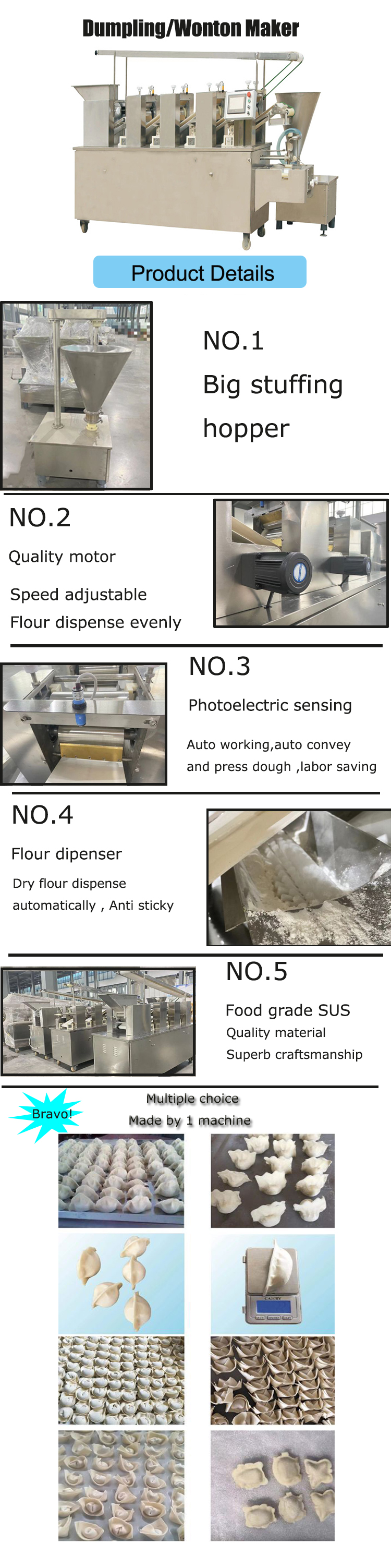 Dumpling/Wonton Maker

Product Details

NO.1
Big stuffing hopper

NO.2
Quality motor
Speed adjustable
Flour dispense evenly

NO.3
Photoelectric sensing
Auto working,auto convey and press dough ,labor saving

NO.4
Flour dipenser
Dry flour dispense automatically , Anti sticky

NO.5
Food grade SUS
Quality material
Superb craftsmanship

Bravo!
Multiple choice
Made by 1 machine

CAMRY