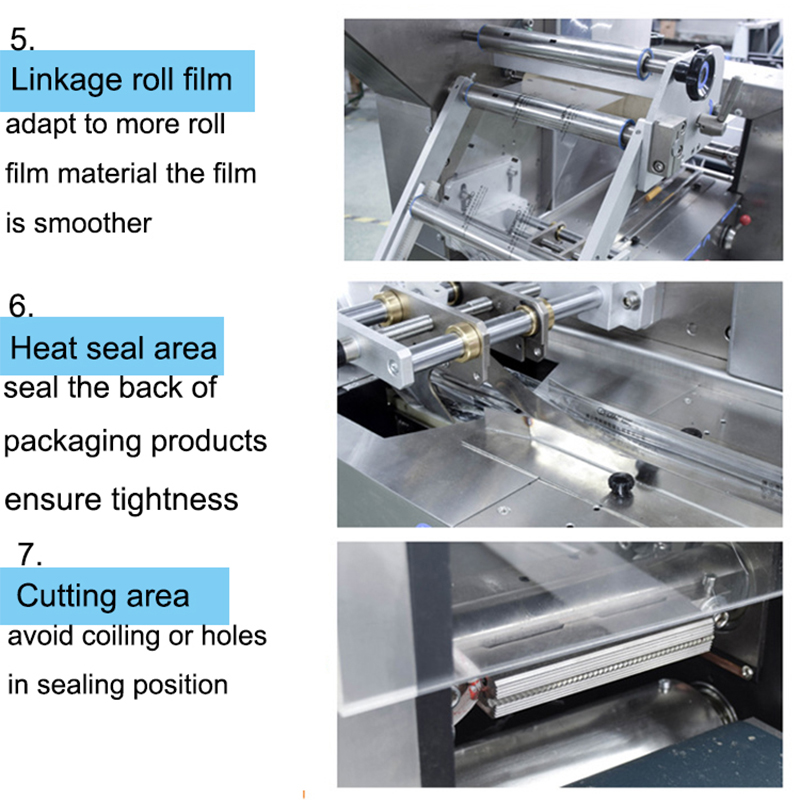 5.
Linkage roll film
adapt to more roll film material the film is smoother

6.
Heat seal area
seal the back of packaging products ensure tightness

7.
Cutting area
avoid coiling or holes in sealing position