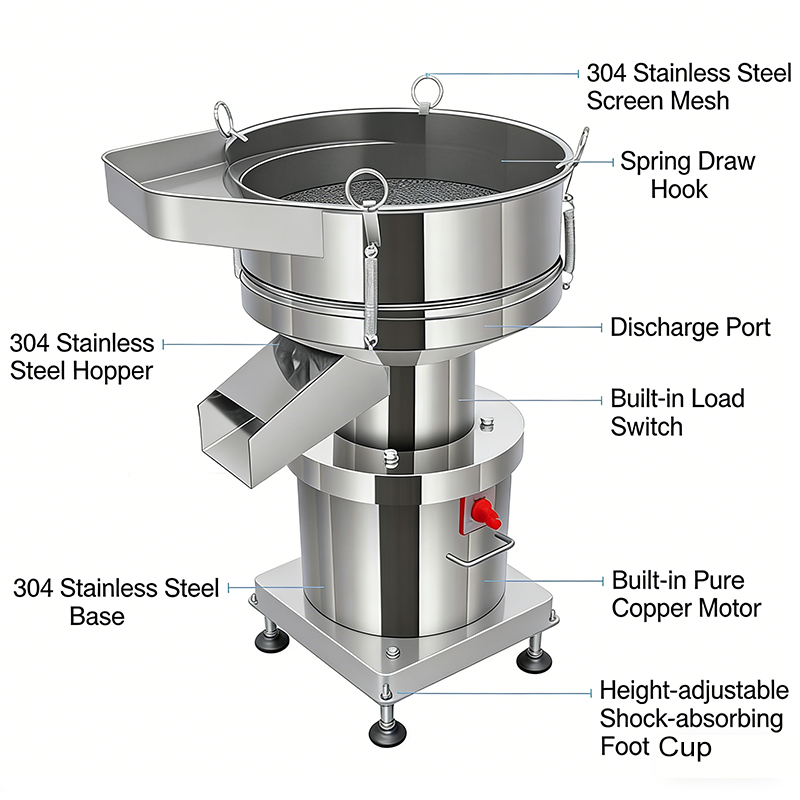 304 Stainless Steel Screen Mesh

Spring Draw Hook

304 Stainless Steel Hopper

Discharge Port

Built-in Load Switch

304 Stainless Steel Base

Built-in Pure Copper Motor

Height-adjustable Shock-absorbing Foot Cup